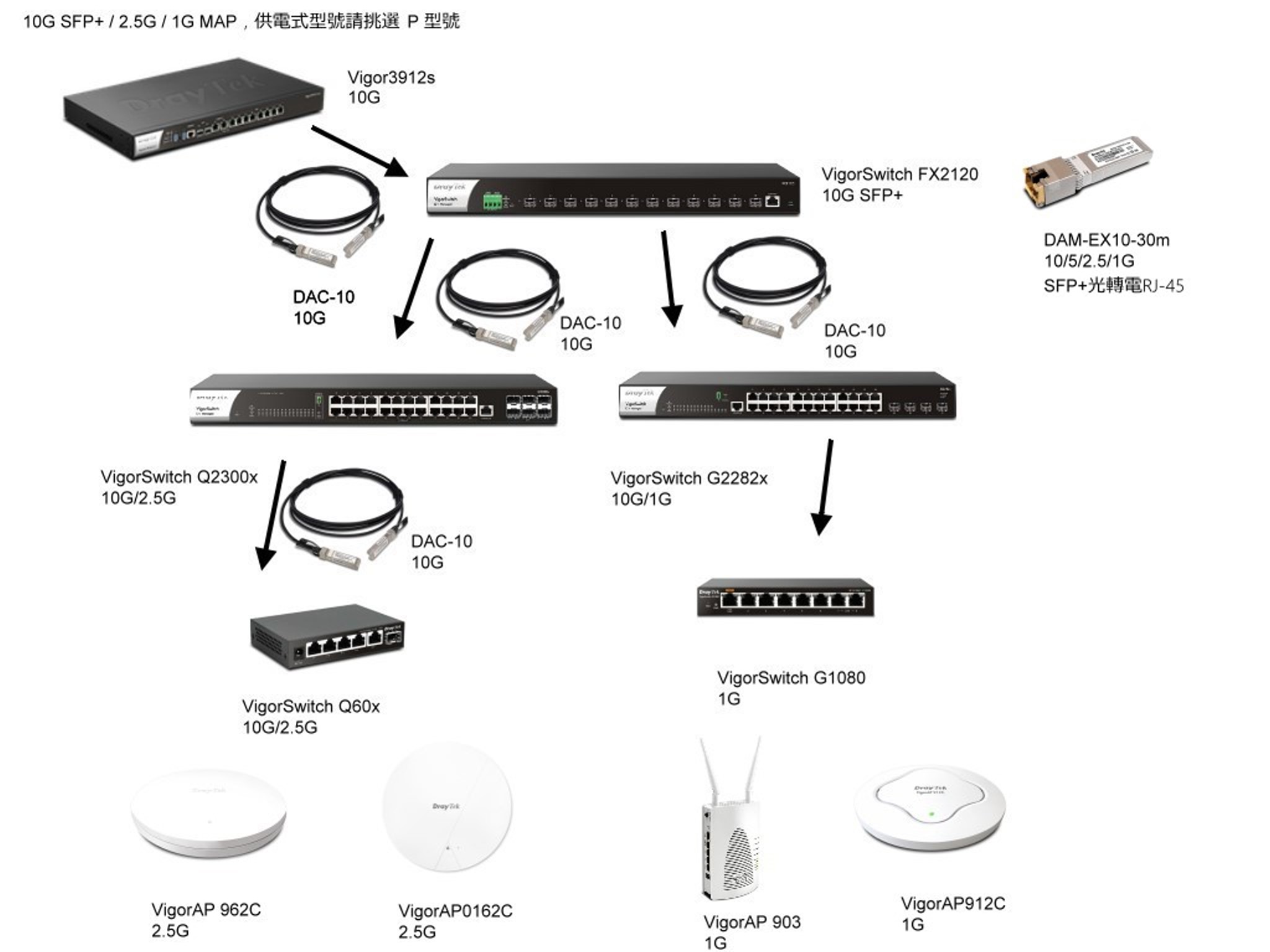 10G SFP+ / 2.5G / 1G MAP，供電式型號請挑選 P 型號

Vigor3912s
10G

VigorSwitch FX2120
10G SFP+

DAM-EX10-30m
10/5/2.5/1G
SFP+光轉電RJ-45

DAC-10
10G

DAC-10
10G

DAC-10
10G

VigorSwitch Q2300x
10G/2.5G

VigorSwitch G2282x
10G/1G

DAC-10
10G

VigorSwitch Q60x
10G/2.5G

VigorSwitch G1080
1G

VigorAP 962C
2.5G

VigorAP0162C
2.5G

VigorAP 903
1G

VigorAP912C
1G