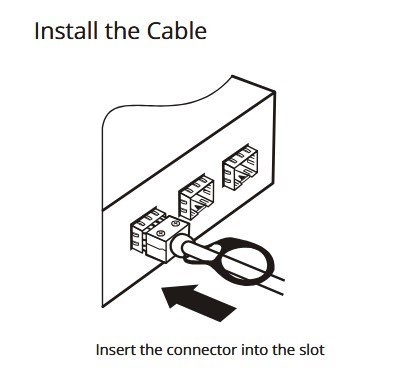 Install the Cable

Insert the connector into the slot