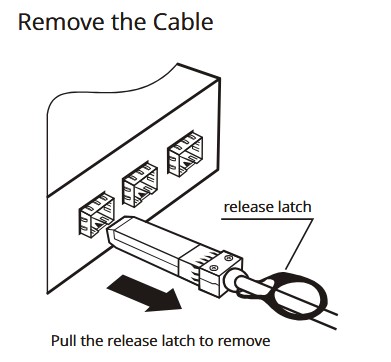 Remove the Cable

release latch

Pull the release latch to remove