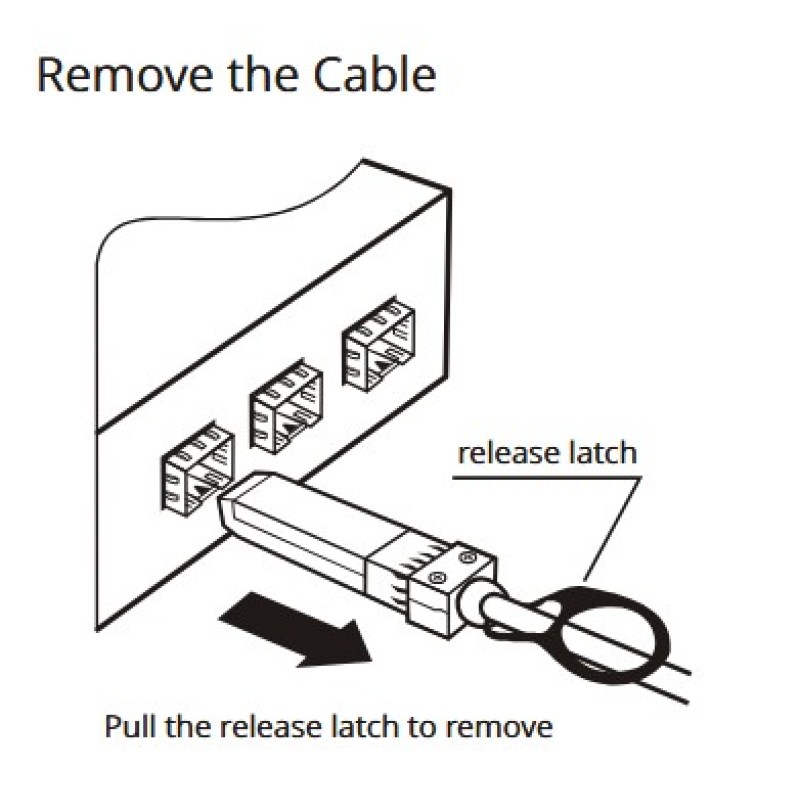 Remove the Cable

release latch

Pull the release latch to remove